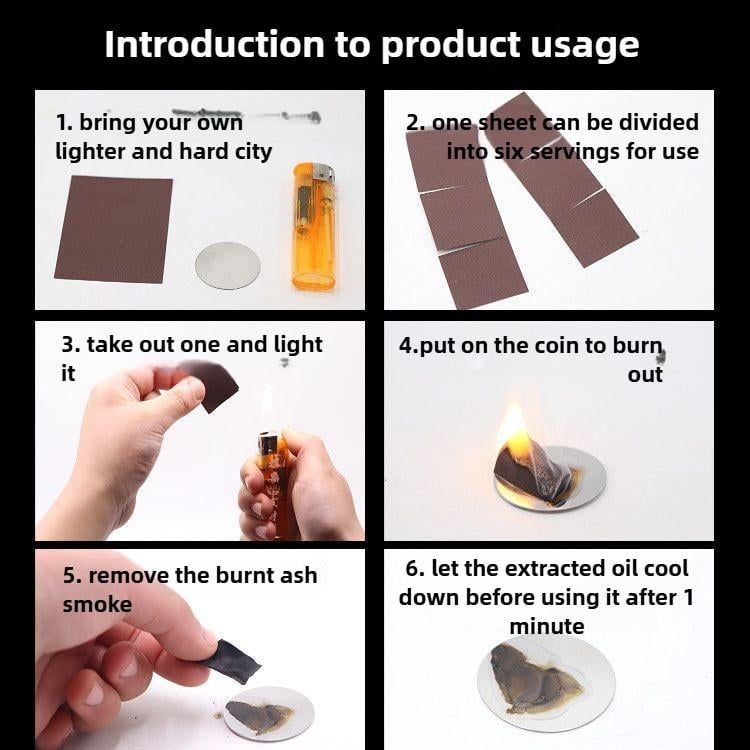 Introduction to product usage

1. bring your own lighter and hard city

2. one sheet can be divided into six servings for use

3. take out one and light it

4.put on the coin to burn out

5. remove the burnt ash smoke

6. let the extracted oil cool down before using it after 1 minute