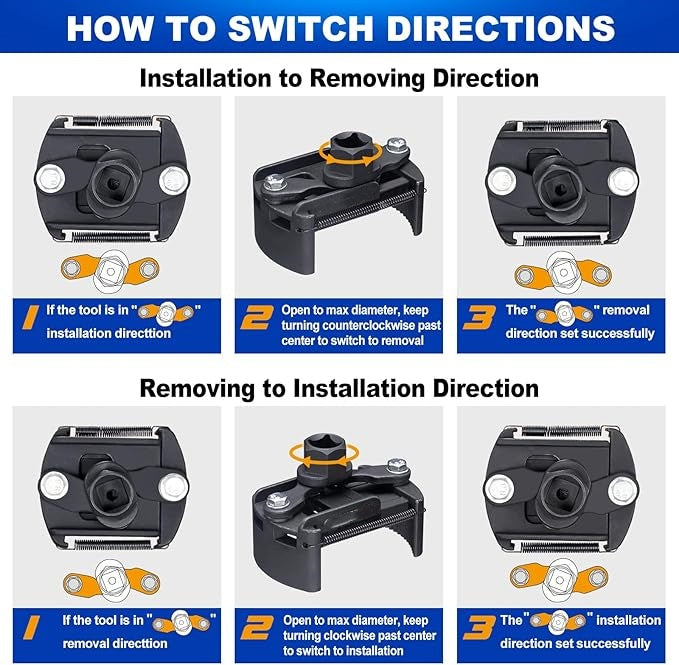 HOW TO SWITCH DIRECTIONS

Installation to Removing Direction

1 If the tool is in " " installation directtion

2 Open to max diameter, keep turning counterclockwise past center to switch to removal

3 The " " removal direction set successfully

Removing to Installation Direction

1 If the tool is in " " removal directtion

2 Open to max diameter, keep turning clockwise past center to switch to installation

3 The " " installation direction set successfully